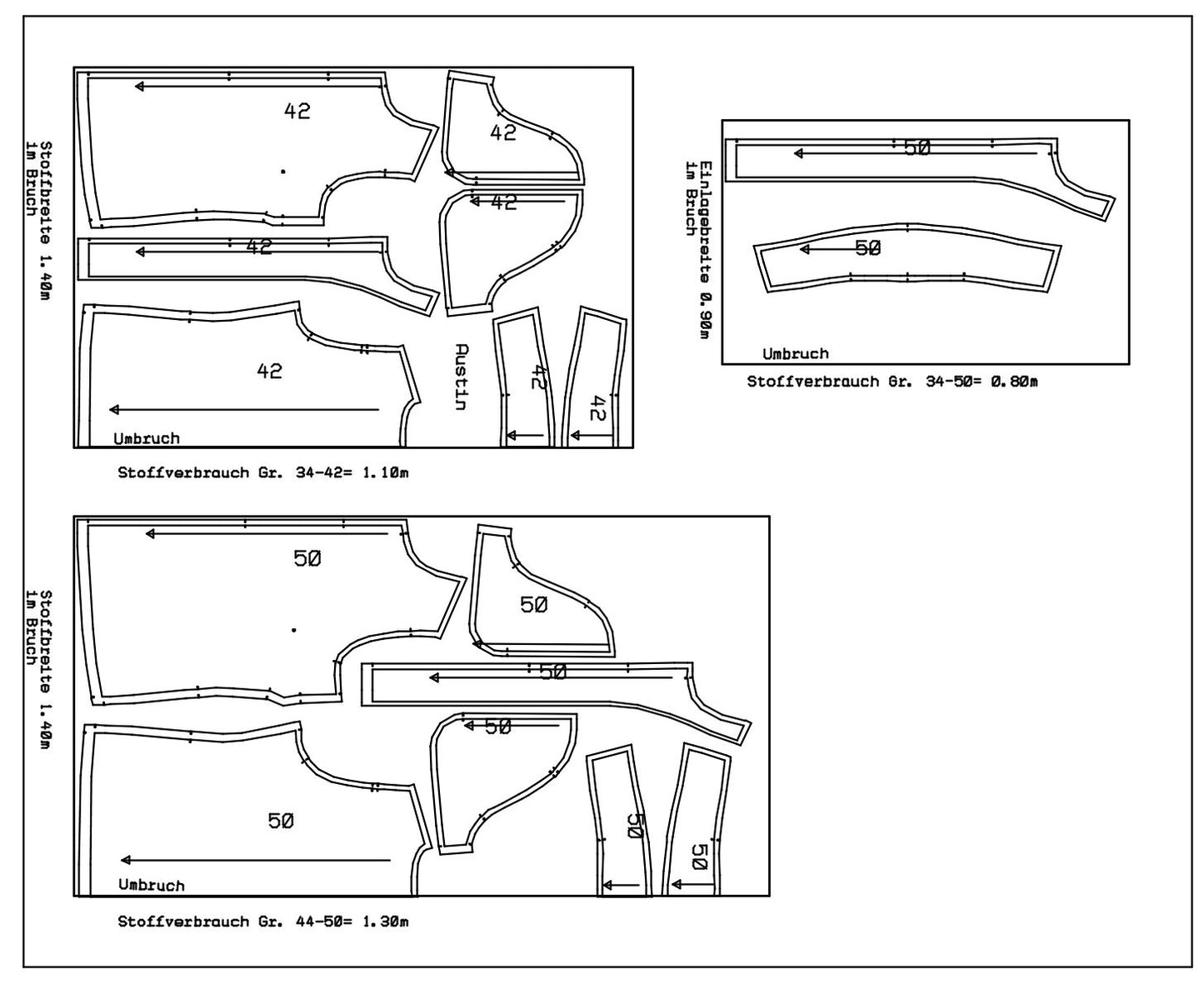 Stoffbreite 1.40m
im Bruch

42

42

42

42

42

Austin

42

42

Umbruch

Stoffverbrauch Gr. 34-42= 1.10m

Einlagebreite 0.90m
im Bruch

50

50

Umbruch

Stoffverbrauch Gr. 34-50= 0.80m

Stoffbreite 1.40m
im Bruch

50

50

50

50

50

50

50

Umbruch

Stoffverbrauch Gr. 44-50= 1.30m