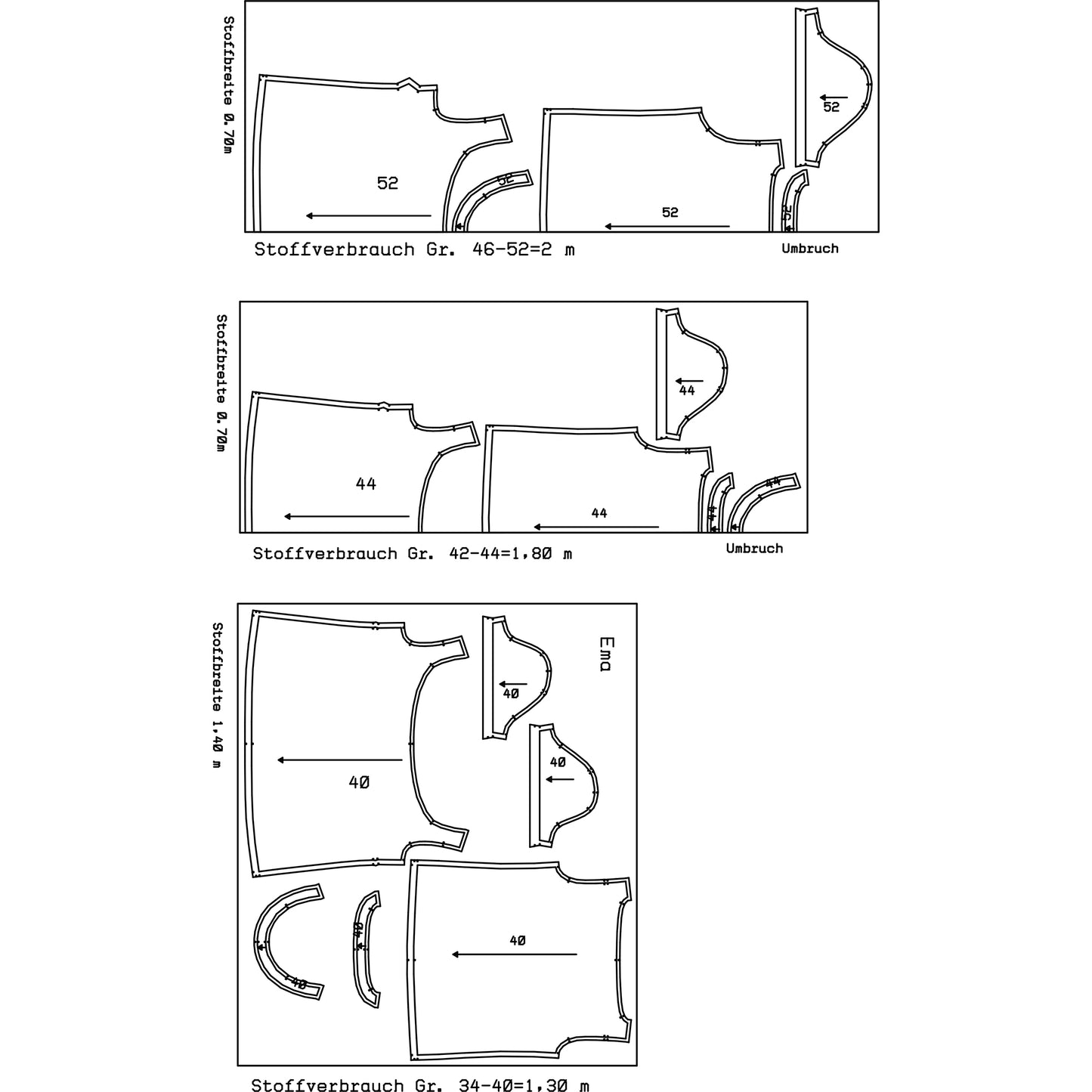 Stoffbreite 0.70m

52

52

52

52

52

Stoffverbrauch Gr. 46-52=2 m

Umbruch

Stoffbreite 0.70m

44

44

44

44

44

Stoffverbrauch Gr. 42-44=1,80 m

Umbruch

Stoffbreite 1,40 m

Ema

40

40

40

40

40

40

Stoffverbrauch Gr. 34-40=1,30 m