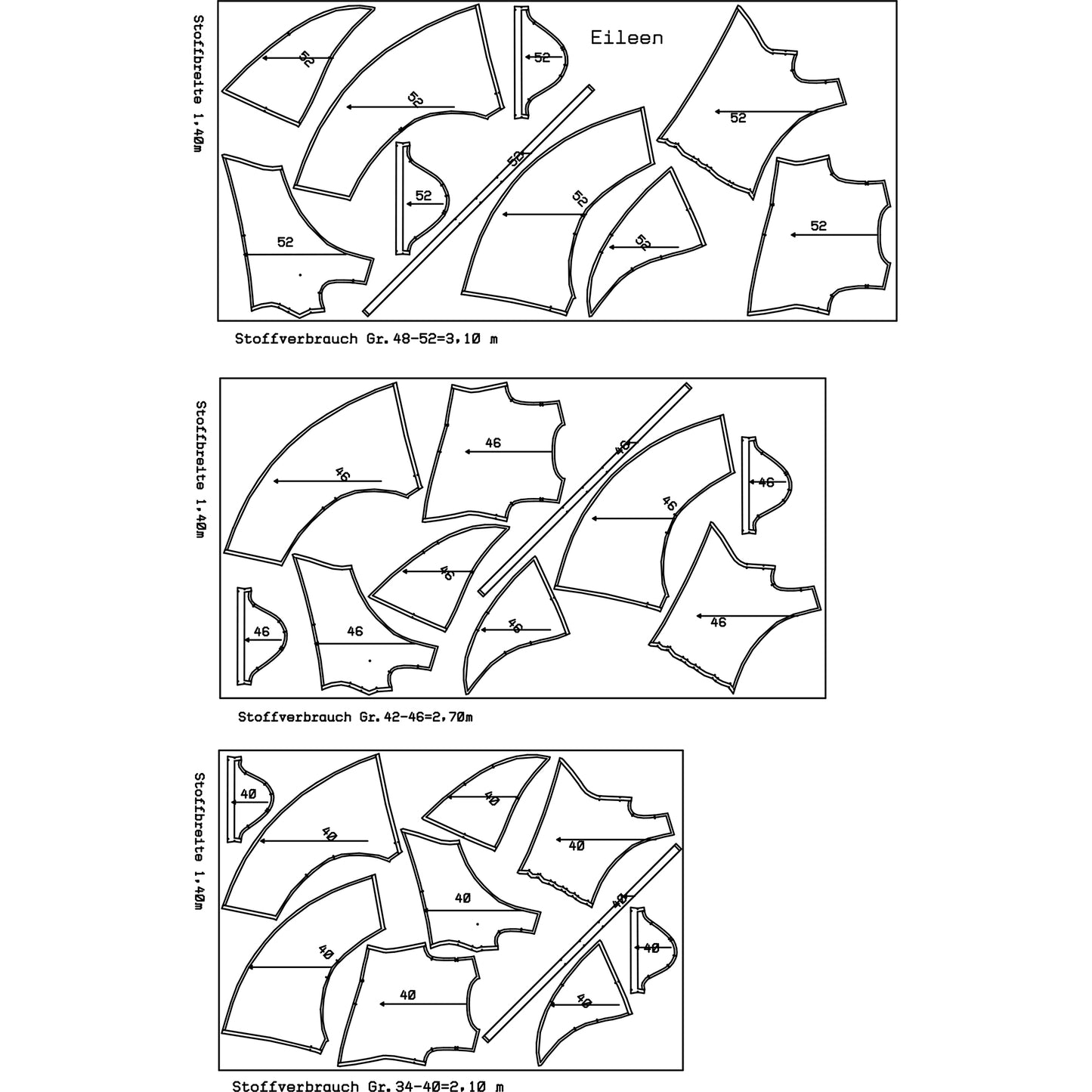 Stoffbreite 1,40m

Eileen

52

52

52

52

52

52

52

52

52

52

Stoffverbrauch Gr.48-52=3,10 m

Stoffbreite 1,40m

46

46

46

46

46

46

46

46

46

46

Stoffverbrauch Gr.42-46=2,70m

Stoffbreite 1,40m

40

40

40

40

40

40

40

40

40

40

Stoffverbrauch Gr.34-40=2,10 m