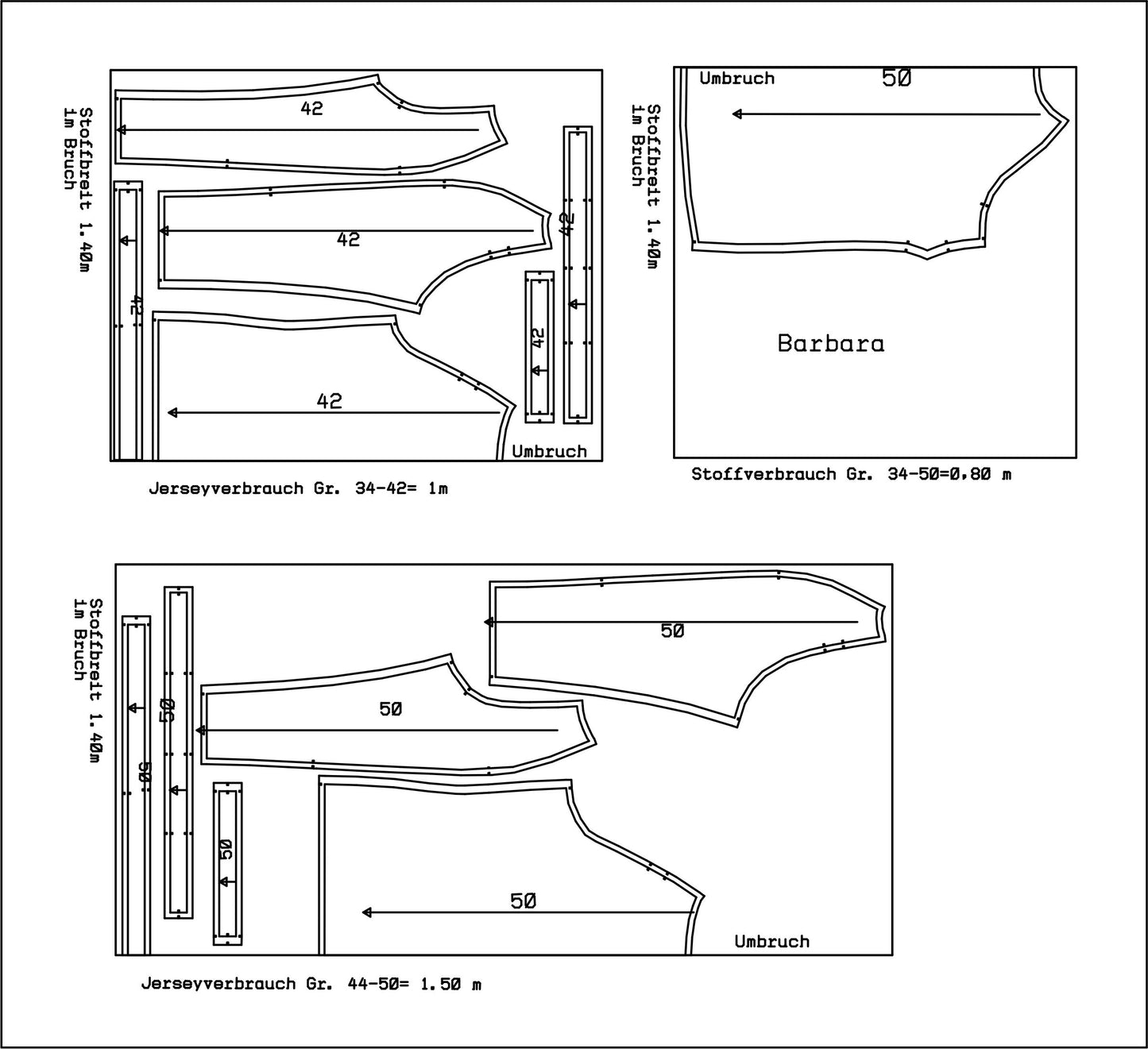 Stoffbreit 1.40m
1m Bruch

42

42

42

42

42

42

Umbruch

Jerseyverbrauch Gr. 34-42= 1m

Stoffbreit 1.40m
1m Bruch

Umbruch

50

Barbara

Stoffverbrauch Gr. 34-50=0,80 m

Stoffbreit 1.40m
1m Bruch

50

50

50

50

50

50

Umbruch

Jerseyverbrauch Gr. 44-50= 1.50 m