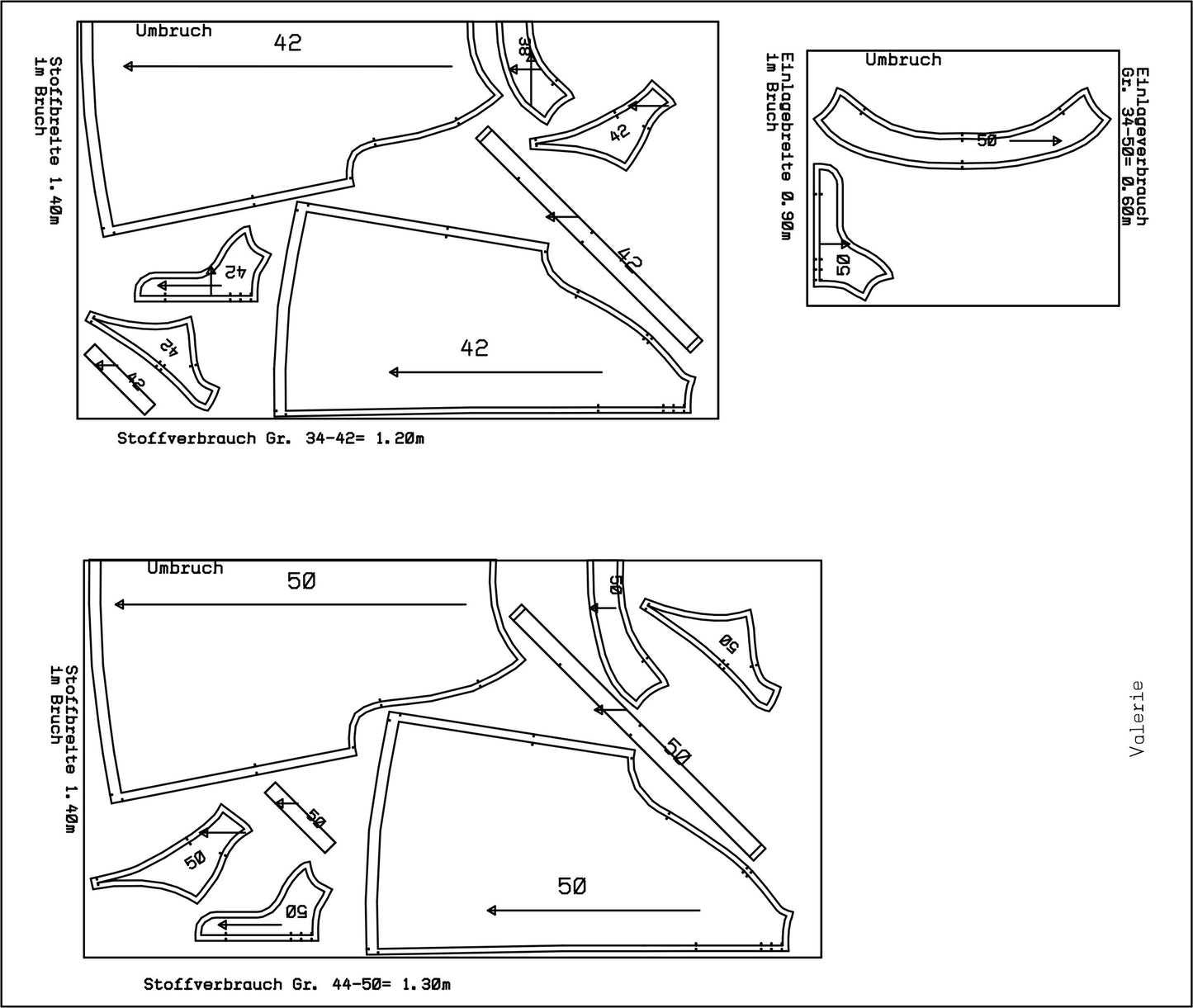 Stoffbreite 1.40m
1m Bruch

Umbruch
42
38
42
42
42
42
42
42

Stoffverbrauch Gr. 34-42= 1.20m

Einlagebreite 0.90m
1m Bruch

Umbruch
50
50

Einlageverbrauch
Gr. 34-50= 0.60m

Stoffbreite 1.40m
1m Bruch

Umbruch
50
50
50
50
50
50
50
50

Stoffverbrauch Gr. 44-50= 1.30m

Valerie