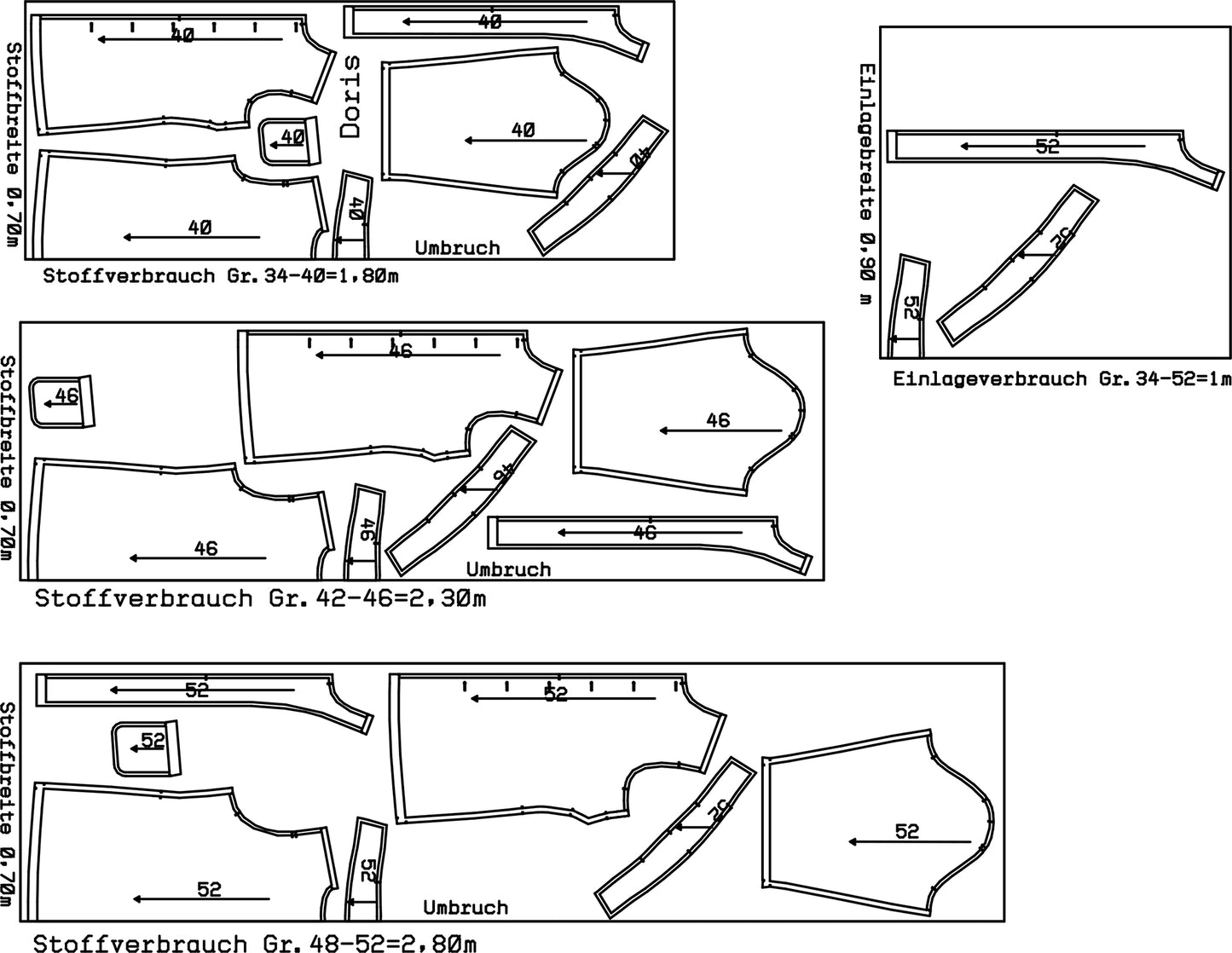 Stoffbreite 0,70m

40

40

Doris

40

40

40

40

40

Umbruch

Stoffverbrauch Gr. 34-40=1,80m

Einlagebreite 0,90 m

52

52

52

Einlageverbrauch Gr. 34-52=1m

Stoffbreite 0,70m

46

46

46

46

46

46

46

Umbruch

Stoffverbrauch Gr. 42-46=2,30m

Stoffbreite 0,70m

52

52

52

52

52

52

52

Umbruch

Stoffverbrauch Gr. 48-52=2,80m